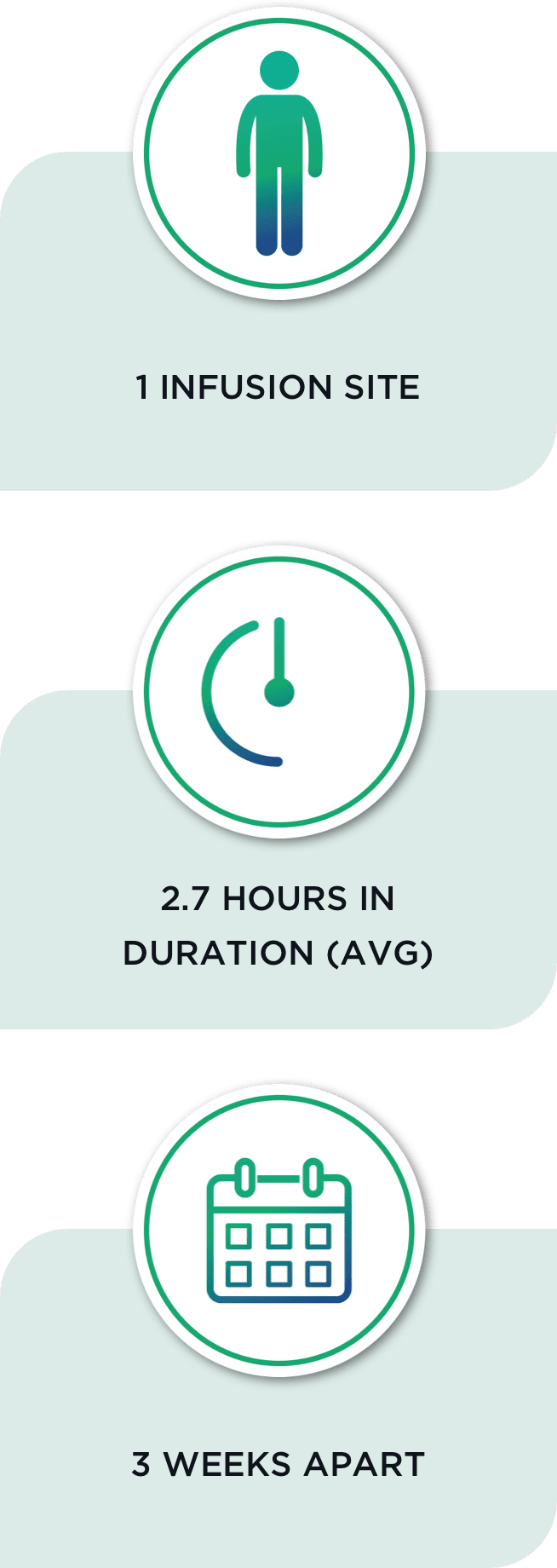 1 INFUSION SITE

2.7 HOURS IN DURATION (AVG)

3 WEEKS APART